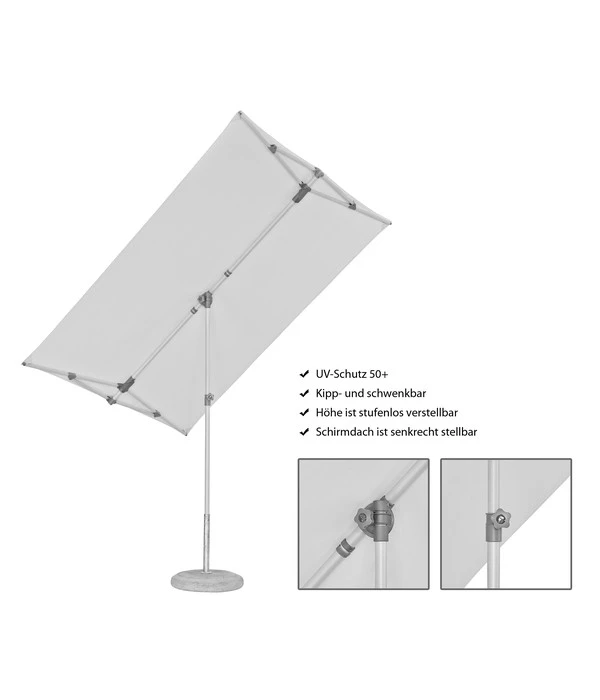 ✔ UV-Schutz 50+
✔ Kipp- und schwenkbar
✔ Höhe ist stufenlos verstellbar
✔ Schirmdach ist senkrecht stellbar